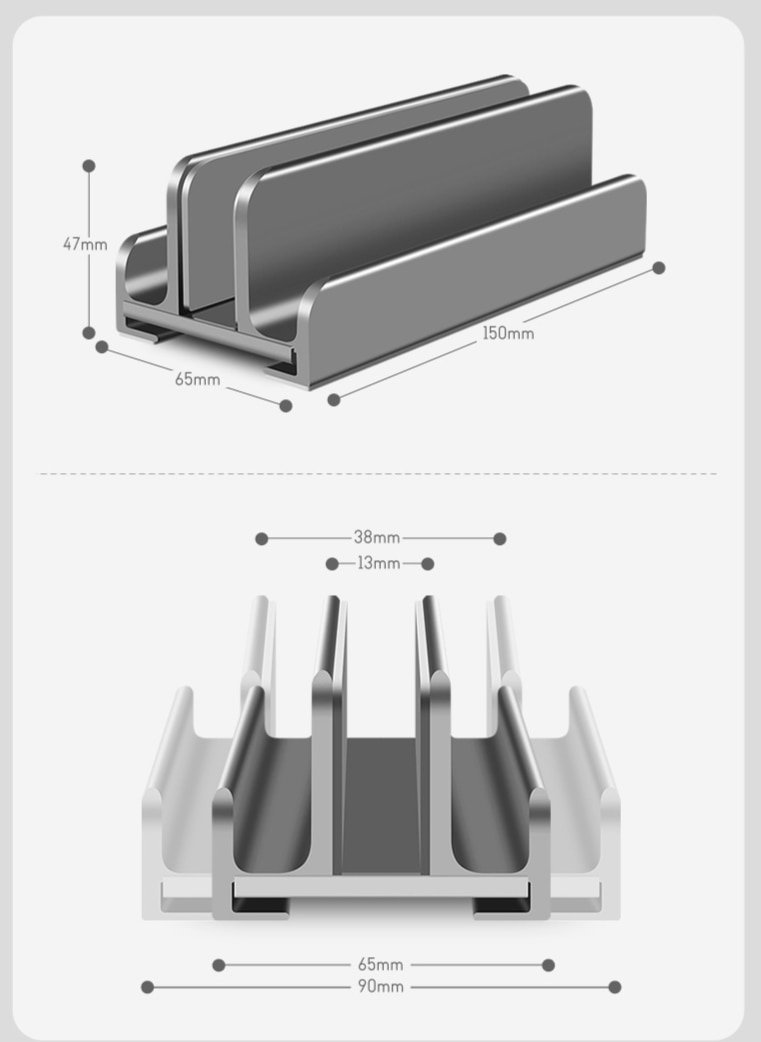 47mm
65mm
150mm
38mm
13mm
65mm
90mm