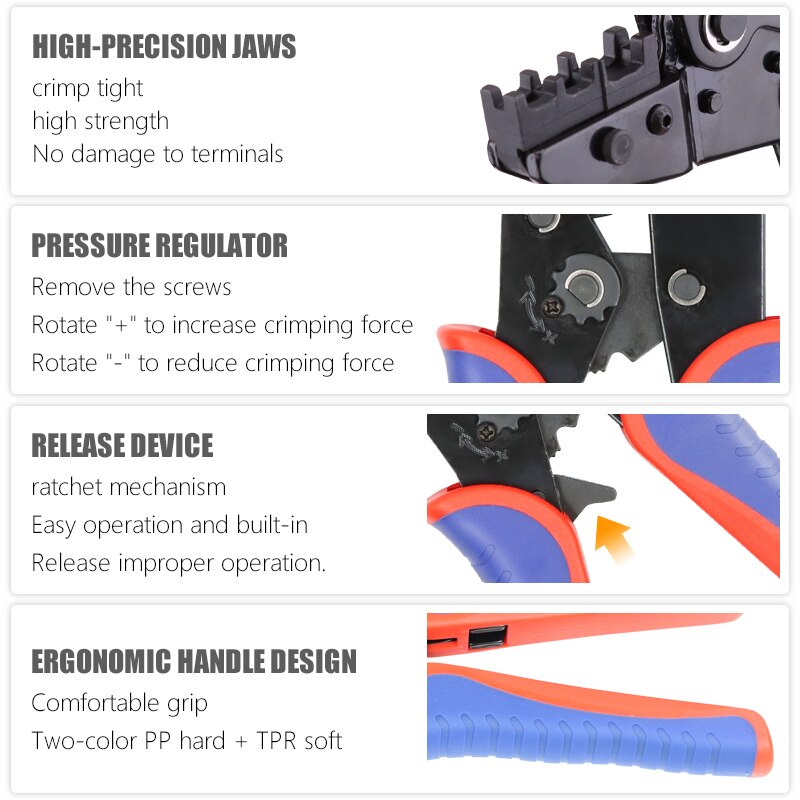 HIGH-PRECISION JAWS
crimp tight
high strength
No damage to terminals

PRESSURE REGULATOR
Remove the screws
Rotate "+" to increase crimping force
Rotate "-" to reduce crimping force

RELEASE DEVICE
ratchet mechanism
Easy operation and built-in
Release improper operation.

ERGONOMIC HANDLE DESIGN
Comfortable grip
Two-color PP hard + TPR soft