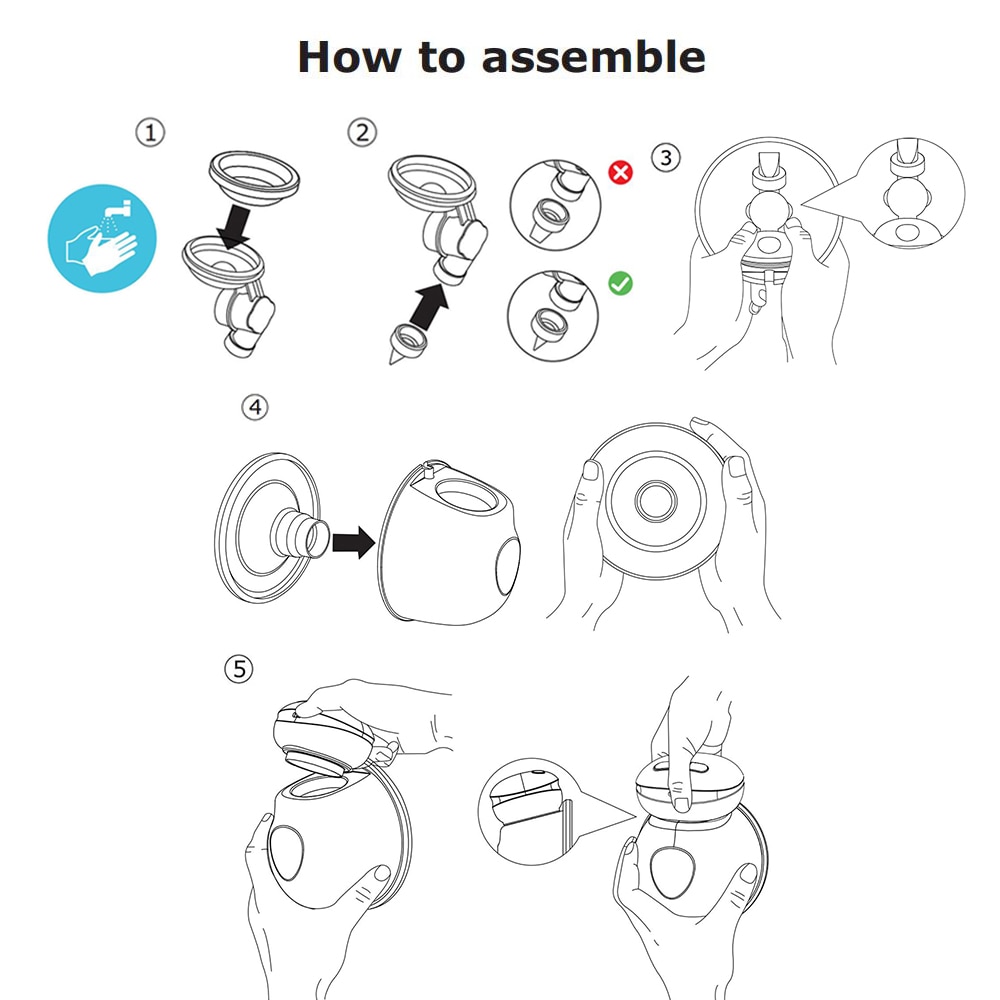 How to assemble

①

②

③

④

⑤